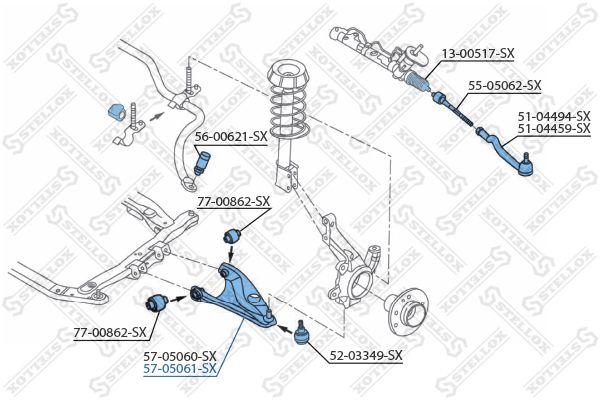 13-00517-SX
55-05062-SX
51-04494-SX
51-04459-SX
56-00621-SX
77-00862-SX
77-00862-SX
57-05060-SX
57-05061-SX
52-03349-SX
STELLOX