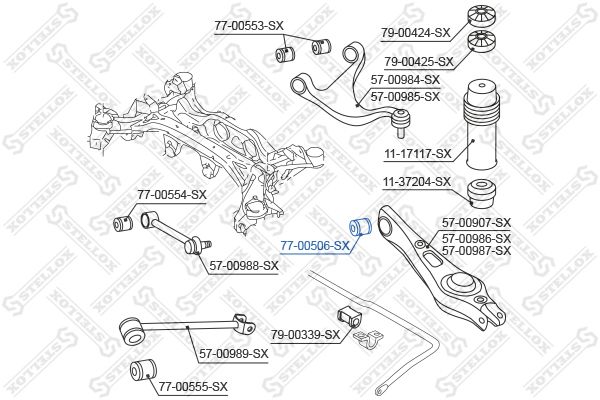 77-00553-SX
79-00424-SX
79-00425-SX
57-00984-SX
57-00985-SX
11-17117-SX
11-37204-SX
77-00554-SX
57-00907-SX
57-00986-SX
57-00987-SX
77-00506-SX
57-00988-SX
79-00339-SX
57-00989-SX
77-00555-SX
STELLOX