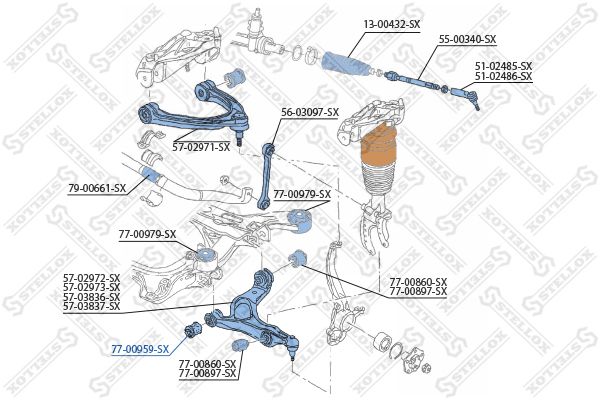 13-00432-SX
55-00340-SX
51-02485-SX
51-02486-SX
56-03097-SX
57-02971-SX
79-00661-SX
77-00979-SX
77-00979-SX
57-02972-SX
57-02973-SX
57-03836-SX
57-03837-SX
77-00860-SX
77-00897-SX
77-00959-SX
77-00860-SX
77-00897-SX
STELLOX