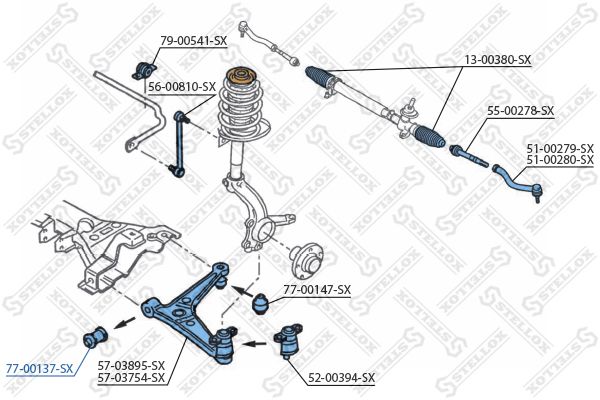 79-00541-SX
56-00810-SX
13-00380-SX
55-00278-SX
51-00279-SX
51-00280-SX
77-00147-SX
77-00137-SX
57-03895-SX
57-03754-SX
52-00394-SX
STELLOX