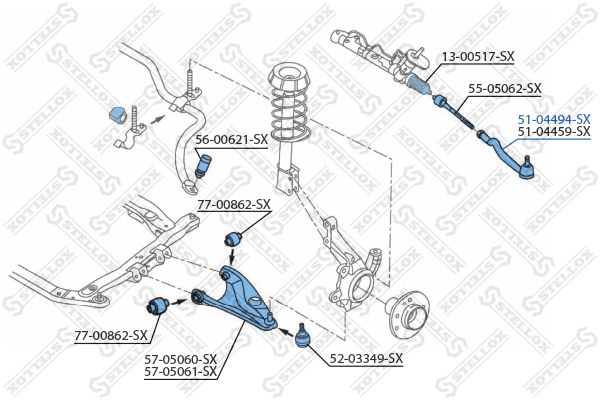 13-00517-SX
55-05062-SX
51-04494-SX
51-04459-SX
56-00621-SX
77-00862-SX
77-00862-SX
57-05060-SX
57-05061-SX
52-03349-SX
STELLOX