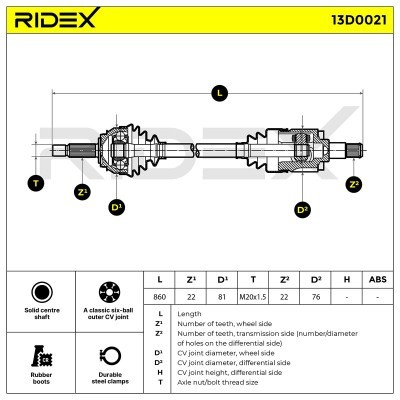 RIDEX

13D0021

L

T

Z¹

D¹

D²

Z²

Solid centre shaft

A classic six-ball outer CV joint

Rubber boots

Durable steel clamps

| L | Z¹ | D¹ | T | Z² | D² | H | ABS |
|---|---|---|---|---|---|---|---|
| 860 | 22 | 81 | M20x1.5 | 22 | 76 | - | - |

L Length
Z¹ Number of teeth, wheel side
Z² Number of teeth, transmission side (number/diameter of holes on the differential side)
D¹ CV joint diameter, wheel side
D² CV joint diameter, differential side
H CV joint height, differential side
T Axle nut/bolt thread size