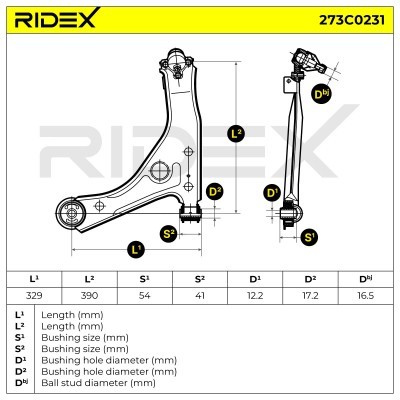 RIDEX

273C0231

RIDEX

$D^{bj}$

$L^2$

$D^2$

$D^1$

$S^2$

$S^1$

$L^1$

| $L^1$ | $L^2$ | $S^1$ | $S^2$ | $D^1$ | $D^2$ | $D^{bj}$ |
|---|---|---|---|---|---|---|
| 329 | 390 | 54 | 41 | 12.2 | 17.2 | 16.5 |

| | |
|---|---|
| $L^1$ | Length (mm) |
| $L^2$ | Length (mm) |
| $S^1$ | Bushing size (mm) |
| $S^2$ | Bushing size (mm) |
| $D^1$ | Bushing hole diameter (mm) |
| $D^2$ | Bushing hole diameter (mm) |
| $D^{bj}$ | Ball stud diameter (mm) |