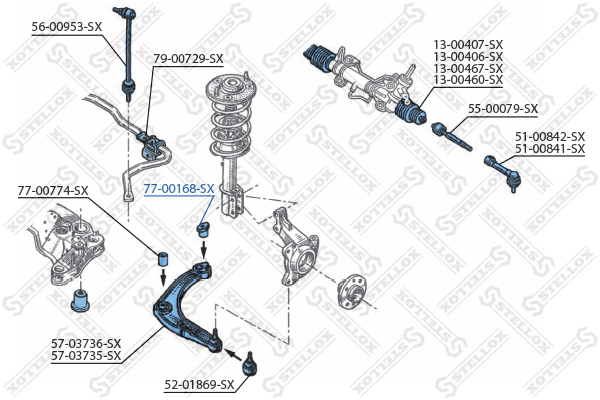 56-00953-SX
79-00729-SX
13-00407-SX
13-00406-SX
13-00467-SX
13-00460-SX
55-00079-SX
51-00842-SX
51-00841-SX
77-00774-SX
77-00168-SX
57-03736-SX
57-03735-SX
52-01869-SX
STELLOX