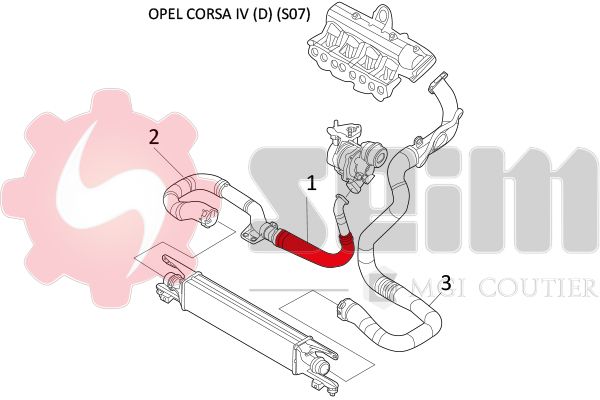 OPEL CORSA IV (D) (S07)

2

1

3

SEIM

MGI COUTIER