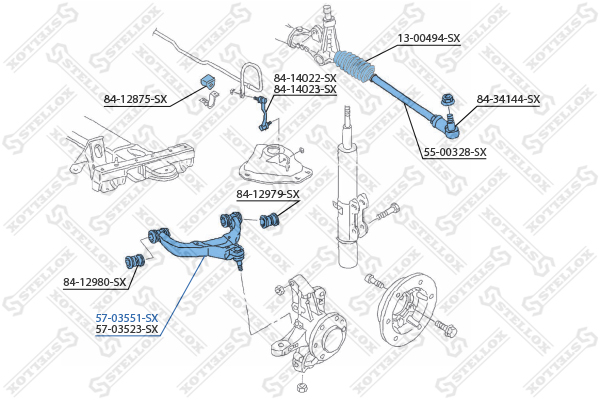 13-00494-SX

84-14022-SX
84-14023-SX

84-12875-SX

84-34144-SX

55-00328-SX

84-12979-SX

84-12980-SX

57-03551-SX
57-03523-SX

STELLOX