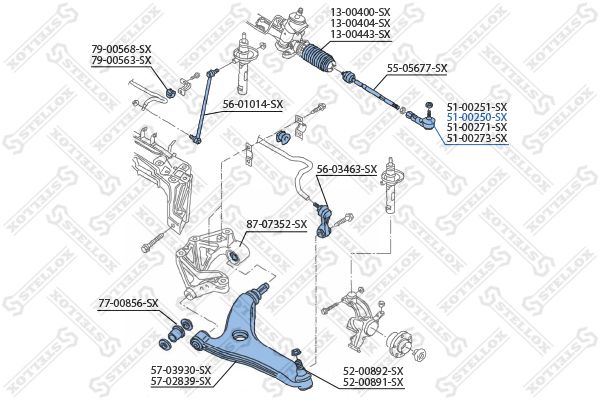 13-00400-SX
13-00404-SX
13-00443-SX

79-00568-SX
79-00563-SX

55-05677-SX

56-01014-SX

51-00251-SX
51-00250-SX
51-00271-SX
51-00273-SX

56-03463-SX

87-07352-SX

77-00856-SX

57-03930-SX
57-02839-SX

52-00892-SX
52-00891-SX

STELLOX