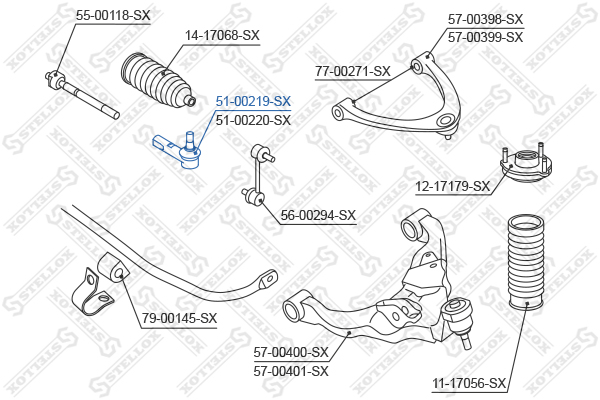 55-00118-SX

14-17068-SX

57-00398-SX
57-00399-SX

77-00271-SX

51-00219-SX
51-00220-SX

12-17179-SX

56-00294-SX

79-00145-SX

57-00400-SX
57-00401-SX

11-17056-SX

STELLOX