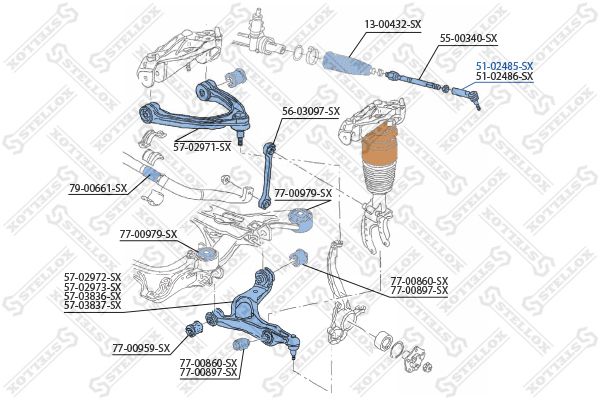 13-00432-SX
55-00340-SX
51-02485-SX
51-02486-SX
56-03097-SX
57-02971-SX
79-00661-SX
77-00979-SX
77-00979-SX
57-02972-SX
57-02973-SX
57-03836-SX
57-03837-SX
77-00860-SX
77-00897-SX
77-00959-SX
77-00860-SX
77-00897-SX
STELLOX