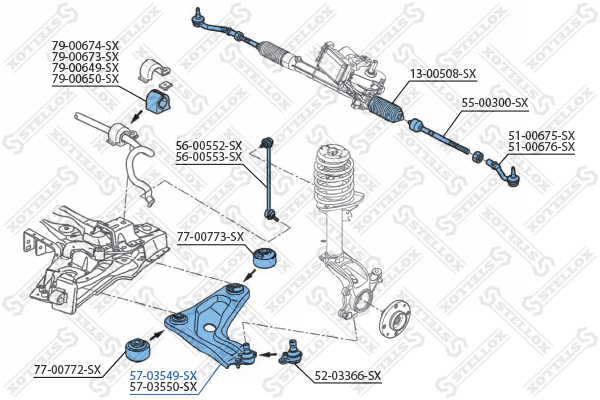 79-00674-SX
79-00673-SX
79-00649-SX
79-00650-SX

13-00508-SX

55-00300-SX

51-00675-SX
51-00676-SX

56-00552-SX
56-00553-SX

77-00773-SX

77-00772-SX

57-03549-SX
57-03550-SX

52-03366-SX

STELLOX