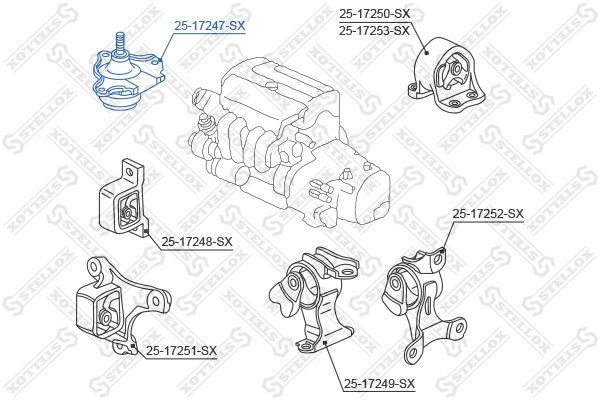 25-17247-SX

25-17250-SX
25-17253-SX

25-17248-SX

25-17252-SX

25-17251-SX

25-17249-SX

STELLOX