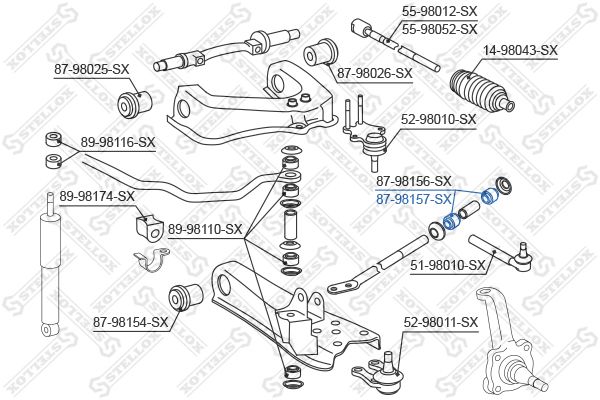 55-98012-SX
55-98052-SX
14-98043-SX
87-98025-SX
87-98026-SX
52-98010-SX
89-98116-SX
87-98156-SX
87-98157-SX
89-98174-SX
89-98110-SX
51-98010-SX
87-98154-SX
52-98011-SX
STELLOX