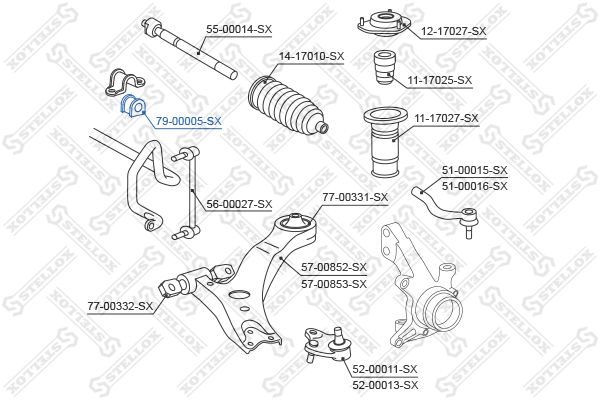 55-00014-SX
12-17027-SX
14-17010-SX
11-17025-SX
79-00005-SX
11-17027-SX
51-00015-SX
51-00016-SX
56-00027-SX
77-00331-SX
57-00852-SX
57-00853-SX
77-00332-SX
52-00011-SX
52-00013-SX
STELLOX