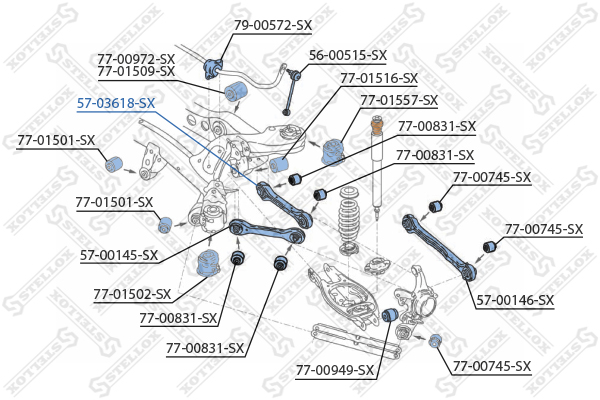 79-00572-SX
77-00972-SX
77-01509-SX
56-00515-SX
77-01516-SX
57-03618-SX
77-01557-SX
77-00831-SX
77-01501-SX
77-00831-SX
77-00745-SX
77-01501-SX
77-00745-SX
57-00145-SX
77-01502-SX
57-00146-SX
77-00831-SX
77-00831-SX
77-00949-SX
77-00745-SX
STELLOX