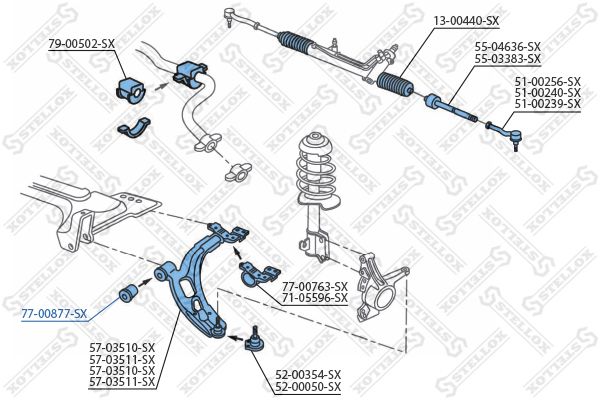 79-00502-SX

13-00440-SX

55-04636-SX
55-03383-SX

51-00256-SX
51-00240-SX
51-00239-SX

77-00763-SX
71-05596-SX

77-00877-SX

57-03510-SX
57-03511-SX
57-03510-SX
57-03511-SX

52-00354-SX
52-00050-SX

STELLOX