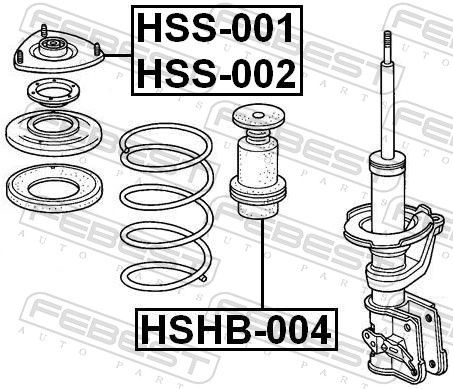 HSS-001
HSS-002

HSHB-004

FEBEST
AUTO PARTS