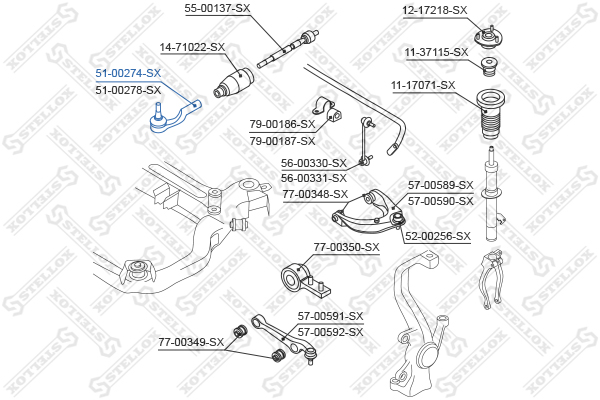 55-00137-SX
12-17218-SX
14-71022-SX
11-37115-SX
51-00274-SX
51-00278-SX
11-17071-SX
79-00186-SX
79-00187-SX
56-00330-SX
56-00331-SX
77-00348-SX
57-00589-SX
57-00590-SX
52-00256-SX
77-00350-SX
57-00591-SX
57-00592-SX
77-00349-SX
STELLOX