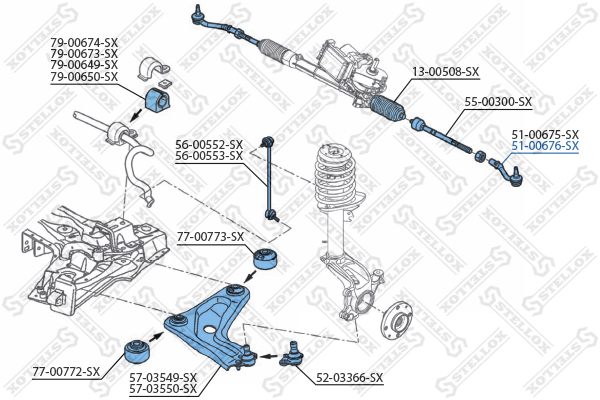 79-00674-SX
79-00673-SX
79-00649-SX
79-00650-SX

13-00508-SX

55-00300-SX

51-00675-SX
51-00676-SX

56-00552-SX
56-00553-SX

77-00773-SX

77-00772-SX

57-03549-SX
57-03550-SX

52-03366-SX

STELLOX