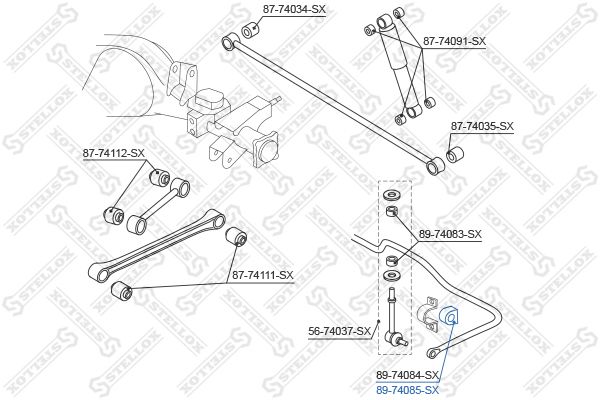 87-74034-SX
87-74091-SX
87-74035-SX
87-74112-SX
89-74083-SX
87-74111-SX
56-74037-SX
89-74084-SX
89-74085-SX
STELLOX