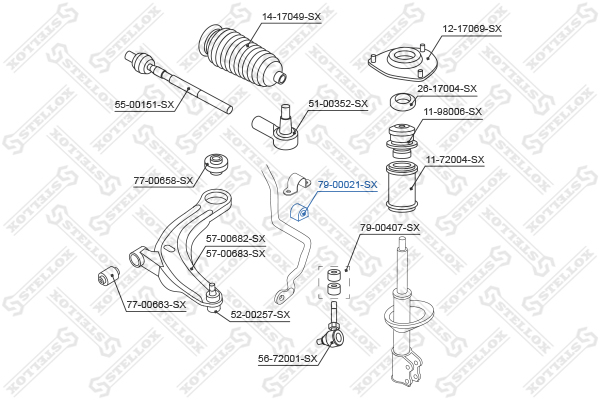 14-17049-SX
12-17069-SX
55-00151-SX
26-17004-SX
51-00352-SX
11-98006-SX
11-72004-SX
77-00658-SX
79-00021-SX
79-00407-SX
57-00682-SX
57-00683-SX
77-00663-SX
52-00257-SX
56-72001-SX
STELLOX