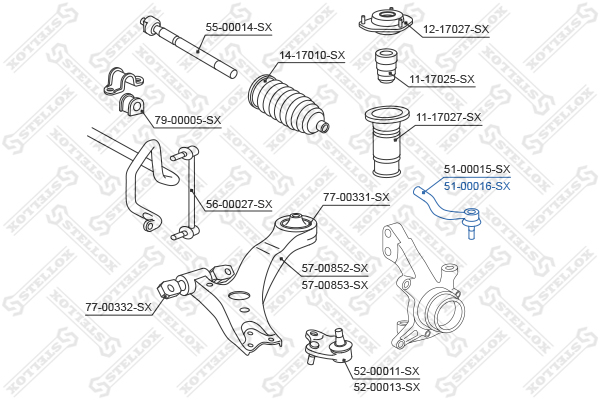 55-00014-SX
12-17027-SX
14-17010-SX
11-17025-SX
79-00005-SX
11-17027-SX
51-00015-SX
51-00016-SX
56-00027-SX
77-00331-SX
57-00852-SX
57-00853-SX
77-00332-SX
52-00011-SX
52-00013-SX
STELLOX