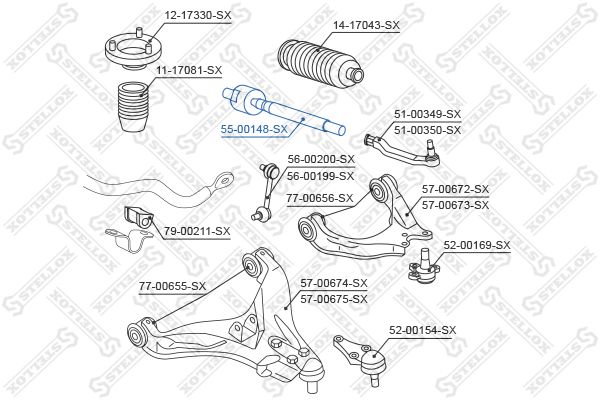 12-17330-SX
14-17043-SX
11-17081-SX
55-00148-SX
51-00349-SX
51-00350-SX
56-00200-SX
56-00199-SX
77-00656-SX
57-00672-SX
57-00673-SX
79-00211-SX
52-00169-SX
77-00655-SX
57-00674-SX
57-00675-SX
52-00154-SX
STELLOX