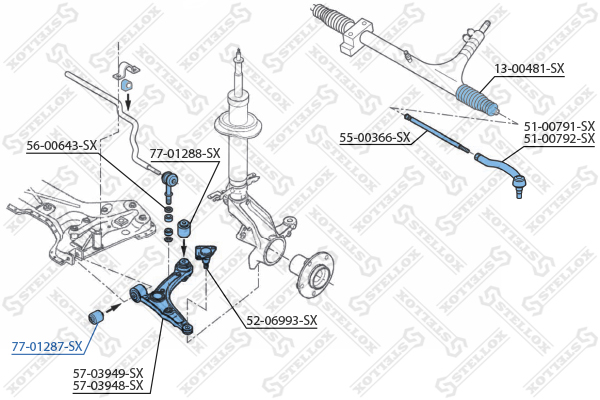 13-00481-SX
51-00791-SX
51-00792-SX
55-00366-SX
56-00643-SX
77-01288-SX
52-06993-SX
77-01287-SX
57-03949-SX
57-03948-SX
STELLOX