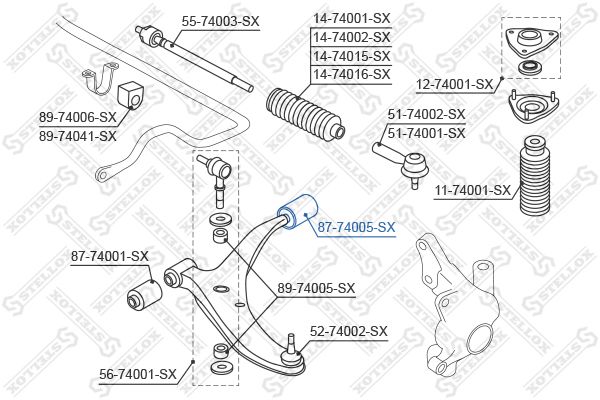 55-74003-SX

14-74001-SX
14-74002-SX
14-74015-SX
14-74016-SX

12-74001-SX

89-74006-SX
89-74041-SX

51-74002-SX
51-74001-SX

11-74001-SX

87-74005-SX

87-74001-SX

89-74005-SX

52-74002-SX

56-74001-SX

STELLOX