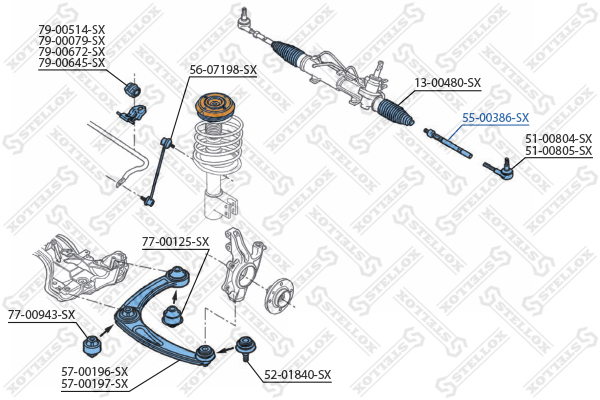 79-00514-SX
79-00079-SX
79-00672-SX
79-00645-SX

56-07198-SX

13-00480-SX

55-00386-SX

51-00804-SX
51-00805-SX

77-00125-SX

77-00943-SX

57-00196-SX
57-00197-SX

52-01840-SX

STELLOX