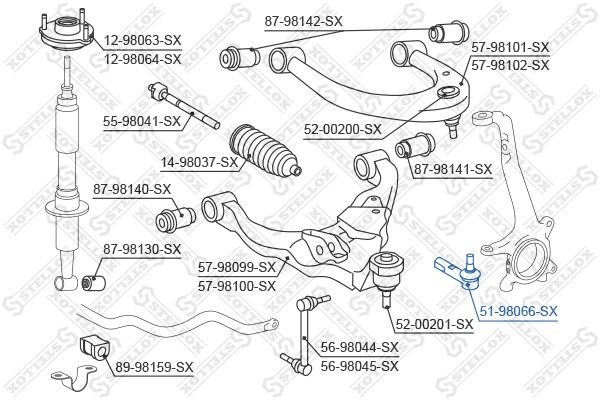 12-98063-SX
12-98064-SX
87-98142-SX
57-98101-SX
57-98102-SX
55-98041-SX
52-00200-SX
14-98037-SX
87-98141-SX
87-98140-SX
87-98130-SX
57-98099-SX
57-98100-SX
51-98066-SX
52-00201-SX
56-98044-SX
56-98045-SX
89-98159-SX
STELLOX