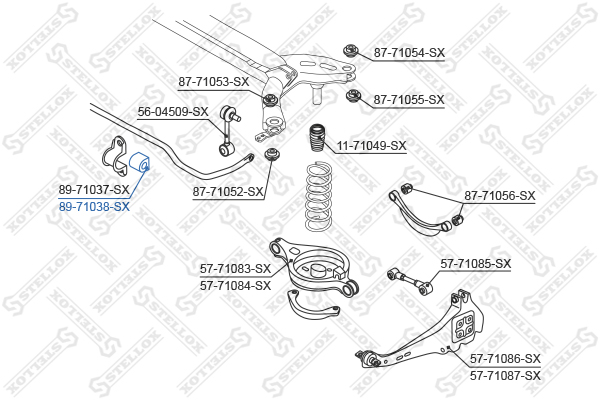 87-71054-SX
87-71053-SX
87-71055-SX
56-04509-SX
11-71049-SX
89-71037-SX
89-71038-SX
87-71052-SX
87-71056-SX
57-71083-SX
57-71084-SX
57-71085-SX
57-71086-SX
57-71087-SX
STELLOX