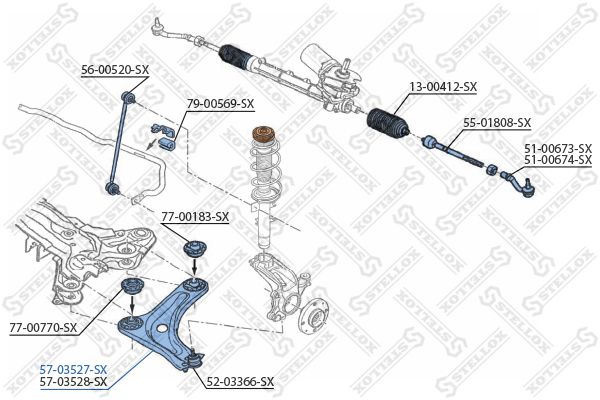 56-00520-SX
79-00569-SX
13-00412-SX
55-01808-SX
51-00673-SX
51-00674-SX
77-00183-SX
77-00770-SX
57-03527-SX
57-03528-SX
52-03366-SX
STELLOX