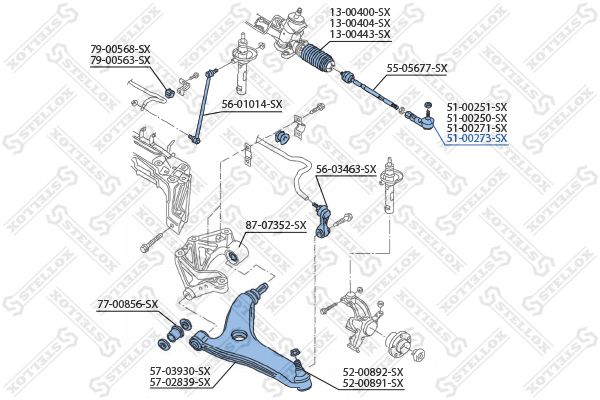 13-00400-SX
13-00404-SX
13-00443-SX

79-00568-SX
79-00563-SX

55-05677-SX

56-01014-SX

51-00251-SX
51-00250-SX
51-00271-SX
51-00273-SX

56-03463-SX

87-07352-SX

77-00856-SX

57-03930-SX
57-02839-SX

52-00892-SX
52-00891-SX

STELLOX