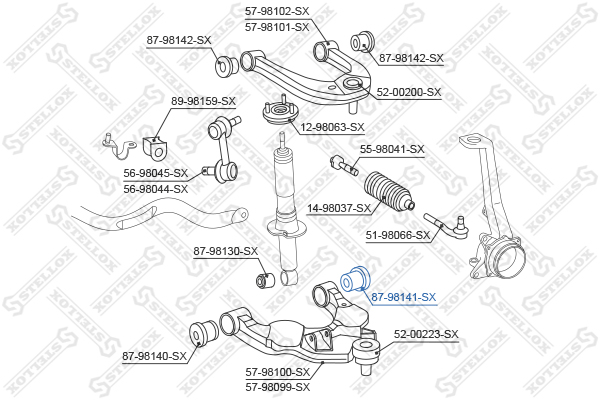 57-98102-SX
57-98101-SX
87-98142-SX
87-98142-SX
52-00200-SX
89-98159-SX
12-98063-SX
55-98041-SX
56-98045-SX
56-98044-SX
14-98037-SX
51-98066-SX
87-98130-SX
87-98141-SX
52-00223-SX
87-98140-SX
57-98100-SX
57-98099-SX
STELLOX