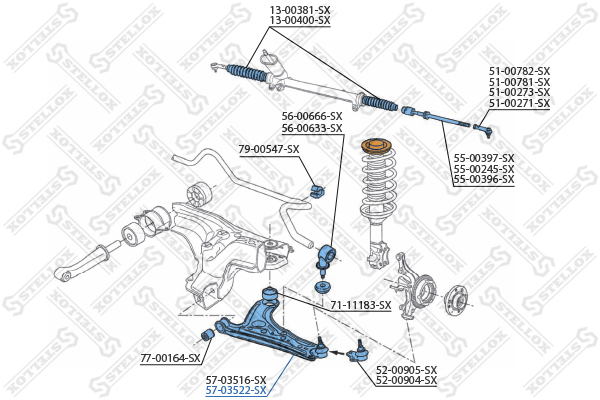 13-00381-SX
13-00400-SX

51-00782-SX
51-00781-SX
51-00273-SX
51-00271-SX

56-00666-SX
56-00633-SX

79-00547-SX

55-00397-SX
55-00245-SX
55-00396-SX

71-11183-SX

77-00164-SX

57-03516-SX
57-03522-SX

52-00905-SX
52-00904-SX

STELLOX