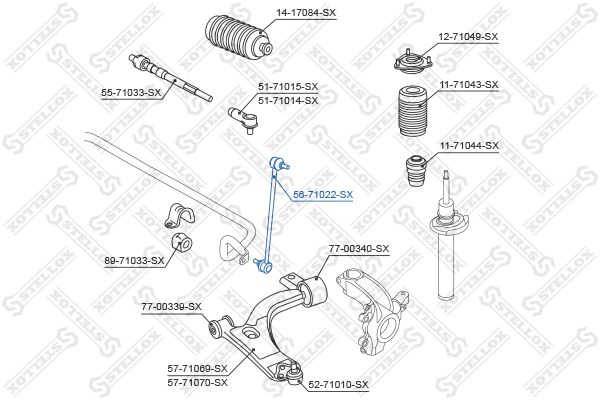 14-17084-SX

12-71049-SX

55-71033-SX

51-71015-SX
51-71014-SX

11-71043-SX

11-71044-SX

56-71022-SX

89-71033-SX

77-00340-SX

77-00339-SX

57-71069-SX
57-71070-SX

52-71010-SX

STELLOX