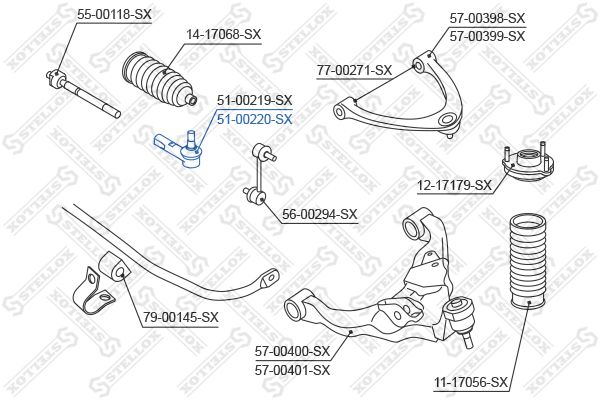 55-00118-SX
14-17068-SX
57-00398-SX
57-00399-SX
77-00271-SX
51-00219-SX
51-00220-SX
12-17179-SX
56-00294-SX
79-00145-SX
57-00400-SX
57-00401-SX
11-17056-SX
STELLOX