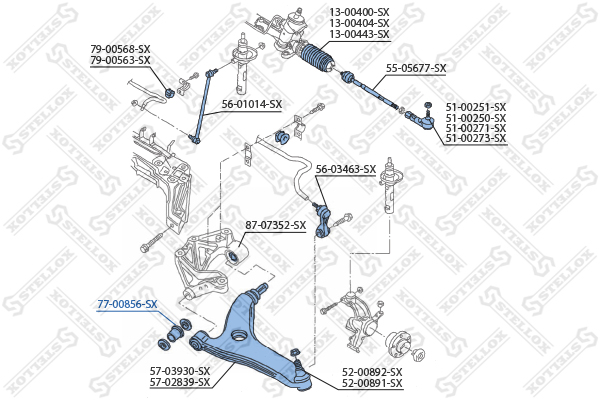 13-00400-SX
13-00404-SX
13-00443-SX

79-00568-SX
79-00563-SX

55-05677-SX

56-01014-SX

51-00251-SX
51-00250-SX
51-00271-SX
51-00273-SX

56-03463-SX

87-07352-SX

77-00856-SX

57-03930-SX
57-02839-SX

52-00892-SX
52-00891-SX

STELLOX