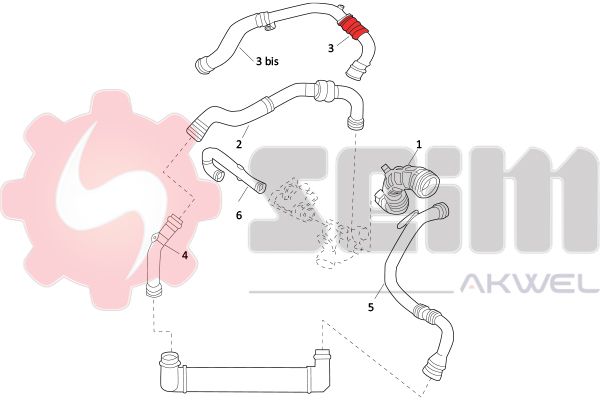 3 bis

3

2

1

6

4

5

SEIM

AKWEL