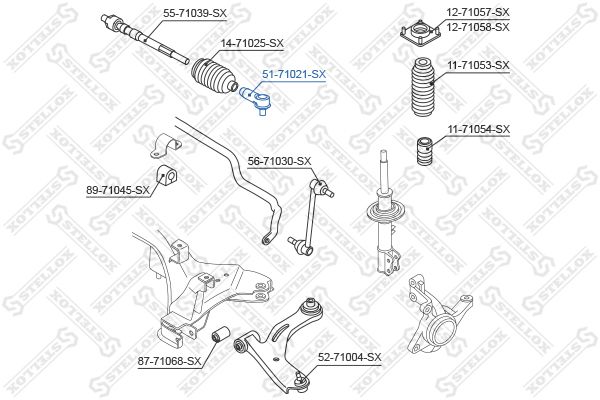 55-71039-SX
14-71025-SX
51-71021-SX
12-71057-SX
12-71058-SX
11-71053-SX
11-71054-SX
56-71030-SX
89-71045-SX
87-71068-SX
52-71004-SX
STELLOX