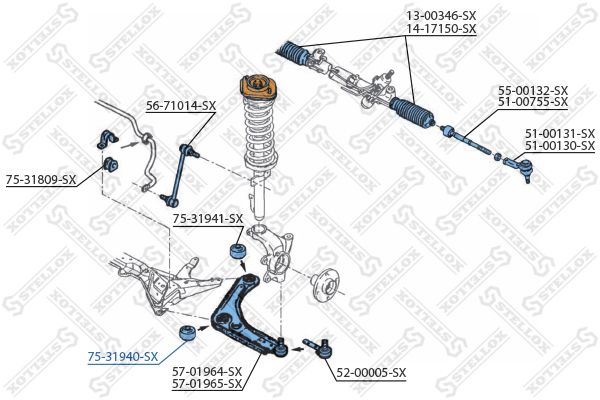 13-00346-SX
14-17150-SX

56-71014-SX

55-00132-SX
51-00755-SX

51-00131-SX
51-00130-SX

75-31809-SX

75-31941-SX

75-31940-SX

57-01964-SX
57-01965-SX

52-00005-SX

STELLOX