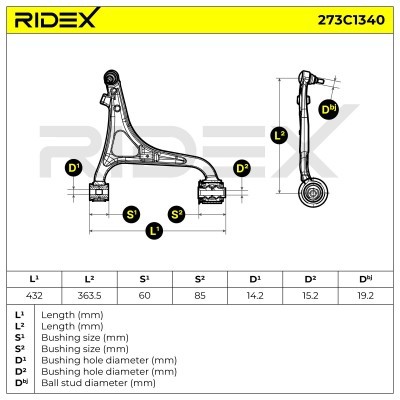 RIDEX

273C1340

RIDEX

$D^{bj}$

$L^2$

$D^1$

$D^2$

$S^1$

$S^2$

$L^1$

| $L^1$ | $L^2$ | $S^1$ | $S^2$ | $D^1$ | $D^2$ | $D^{bj}$ |
|---|---|---|---|---|---|---|
| 432 | 363.5 | 60 | 85 | 14.2 | 15.2 | 19.2 |

| | |
|---|---|
| $L^1$ | Length (mm) |
| $L^2$ | Length (mm) |
| $S^1$ | Bushing size (mm) |
| $S^2$ | Bushing size (mm) |
| $D^1$ | Bushing hole diameter (mm) |
| $D^2$ | Bushing hole diameter (mm) |
| $D^{bj}$ | Ball stud diameter (mm) |