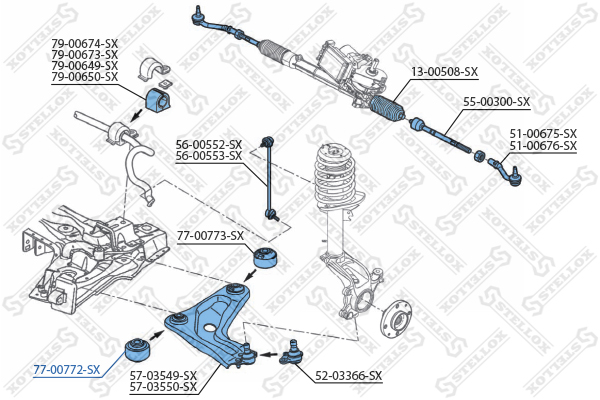 79-00674-SX
79-00673-SX
79-00649-SX
79-00650-SX

13-00508-SX

55-00300-SX

51-00675-SX
51-00676-SX

56-00552-SX
56-00553-SX

77-00773-SX

77-00772-SX

57-03549-SX
57-03550-SX

52-03366-SX

STELLOX