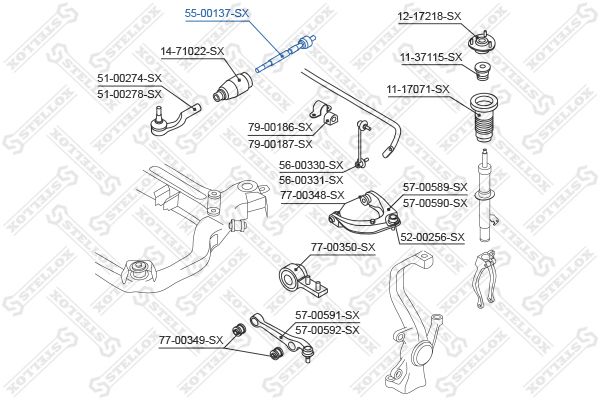 55-00137-SX
12-17218-SX
14-71022-SX
11-37115-SX
51-00274-SX
51-00278-SX
11-17071-SX
79-00186-SX
79-00187-SX
56-00330-SX
56-00331-SX
77-00348-SX
57-00589-SX
57-00590-SX
52-00256-SX
77-00350-SX
57-00591-SX
57-00592-SX
77-00349-SX
STELLOX