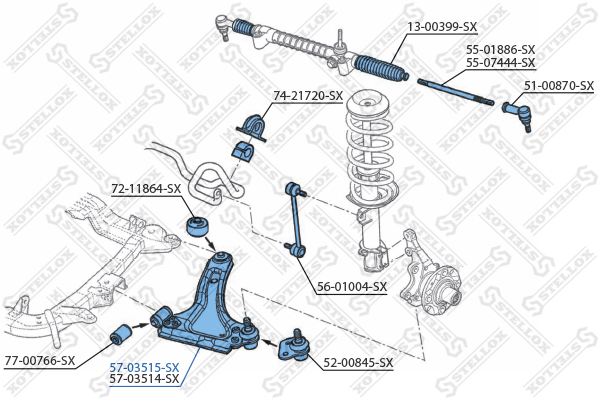 13-00399-SX
55-01886-SX
55-07444-SX
51-00870-SX
74-21720-SX
72-11864-SX
56-01004-SX
77-00766-SX
57-03515-SX
57-03514-SX
52-00845-SX
STELLOX