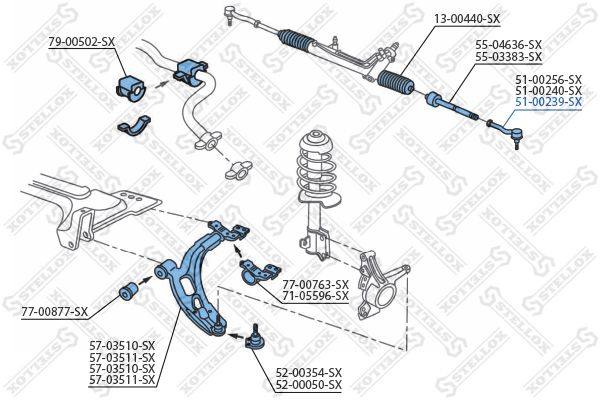 79-00502-SX

13-00440-SX

55-04636-SX
55-03383-SX

51-00256-SX
51-00240-SX
51-00239-SX

77-00763-SX
71-05596-SX

77-00877-SX

57-03510-SX
57-03511-SX
57-03510-SX
57-03511-SX

52-00354-SX
52-00050-SX

STELLOX