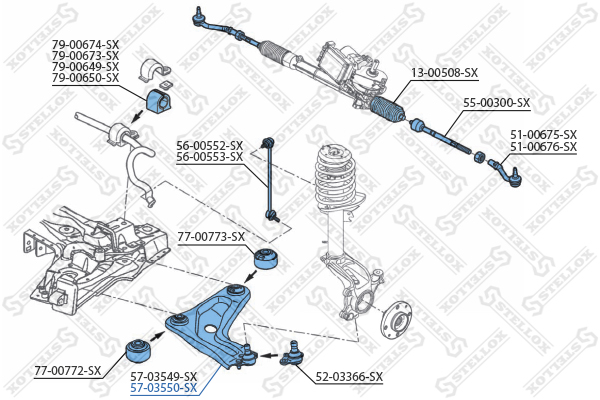 79-00674-SX
79-00673-SX
79-00649-SX
79-00650-SX

13-00508-SX

55-00300-SX

51-00675-SX
51-00676-SX

56-00552-SX
56-00553-SX

77-00773-SX

77-00772-SX

57-03549-SX
57-03550-SX

52-03366-SX

STELLOX