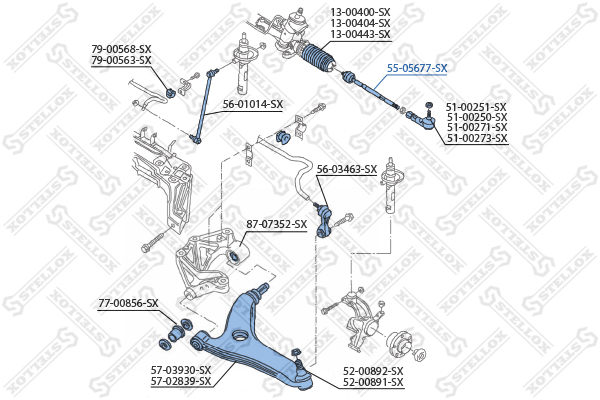 13-00400-SX
13-00404-SX
13-00443-SX

79-00568-SX
79-00563-SX

55-05677-SX

56-01014-SX

51-00251-SX
51-00250-SX
51-00271-SX
51-00273-SX

56-03463-SX

87-07352-SX

77-00856-SX

57-03930-SX
57-02839-SX

52-00892-SX
52-00891-SX

STELLOX