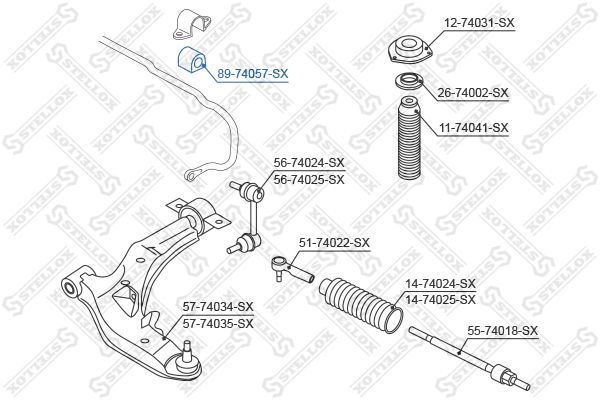 89-74057-SX

12-74031-SX

26-74002-SX

11-74041-SX

56-74024-SX
56-74025-SX

51-74022-SX

14-74024-SX
14-74025-SX

57-74034-SX
57-74035-SX

55-74018-SX

STELLOX