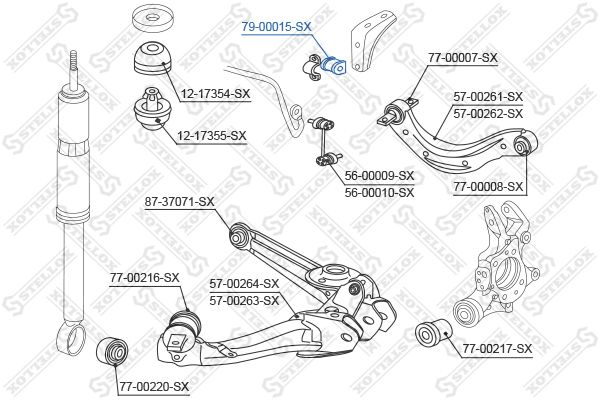 79-00015-SX
77-00007-SX
12-17354-SX
57-00261-SX
57-00262-SX
12-17355-SX
56-00009-SX
56-00010-SX
77-00008-SX
87-37071-SX
77-00216-SX
57-00264-SX
57-00263-SX
77-00217-SX
77-00220-SX
STELLOX